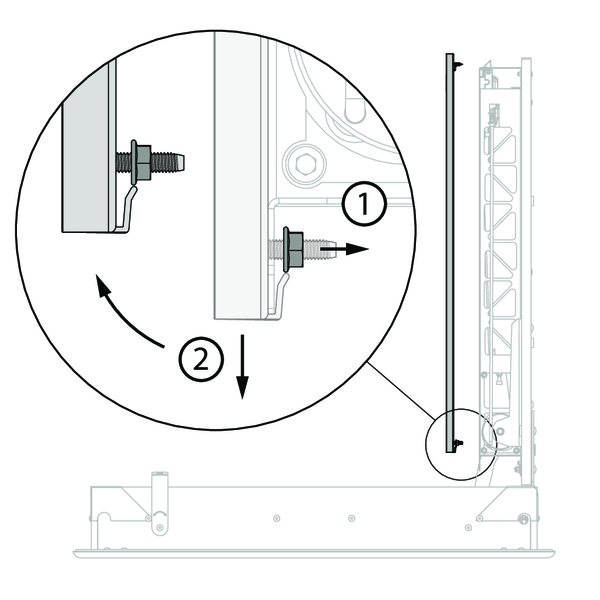 1
2